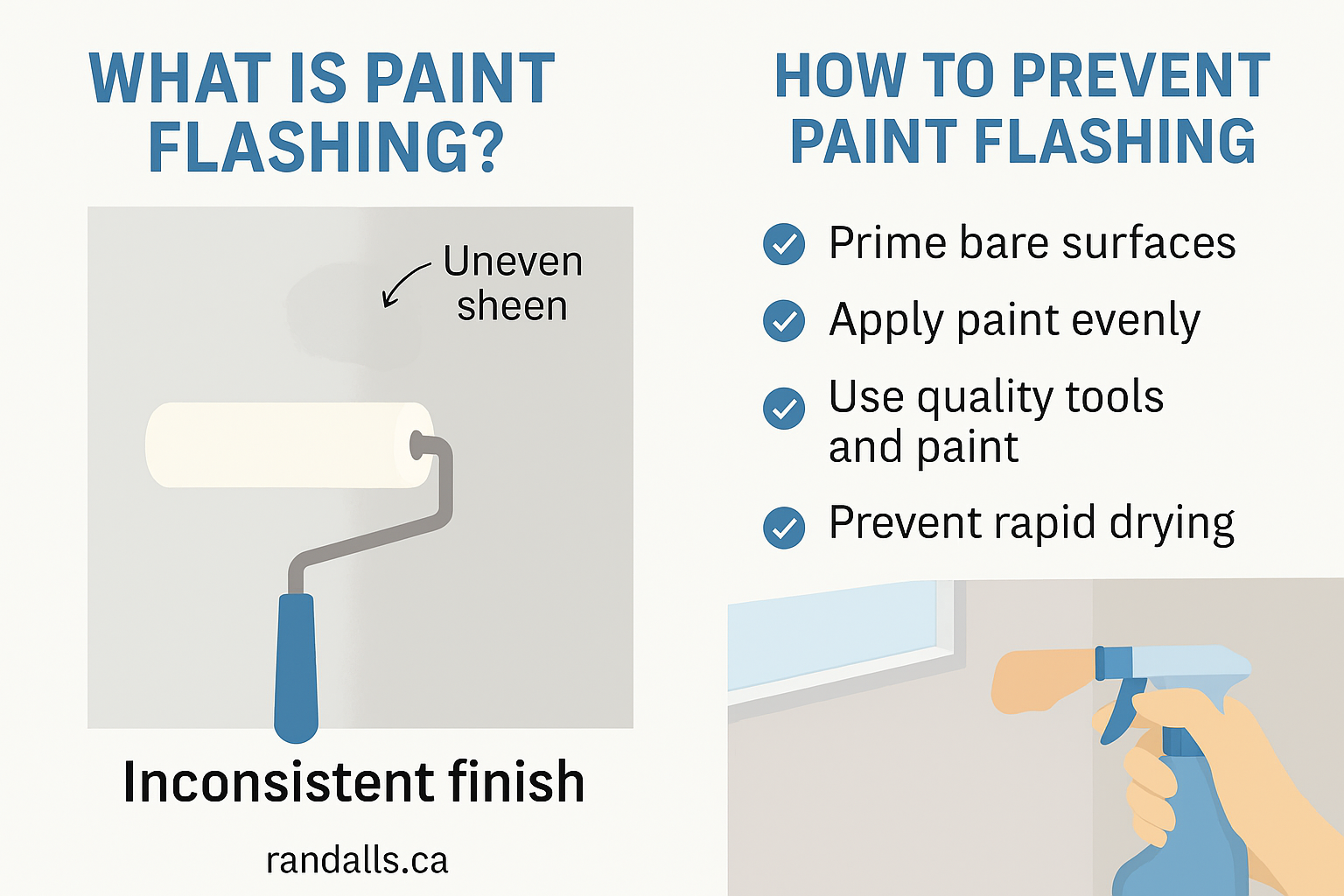 WHAT IS PAINT FLASHING?

Uneven sheen

Inconsistent finish

randalls.ca

HOW TO PREVENT PAINT FLASHING

Prime bare surfaces

Apply paint evenly

Use quality tools and paint

Prevent rapid drying