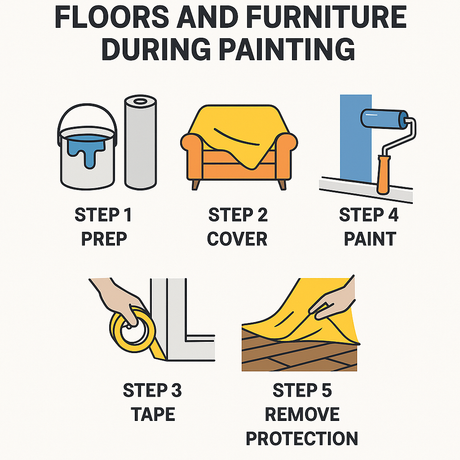 FLOORS AND FURNITURE DURING PAINTING

STEP 1
PREP

STEP 2
COVER

STEP 4
PAINT

STEP 3
TAPE

STEP 5
REMOVE PROTECTION